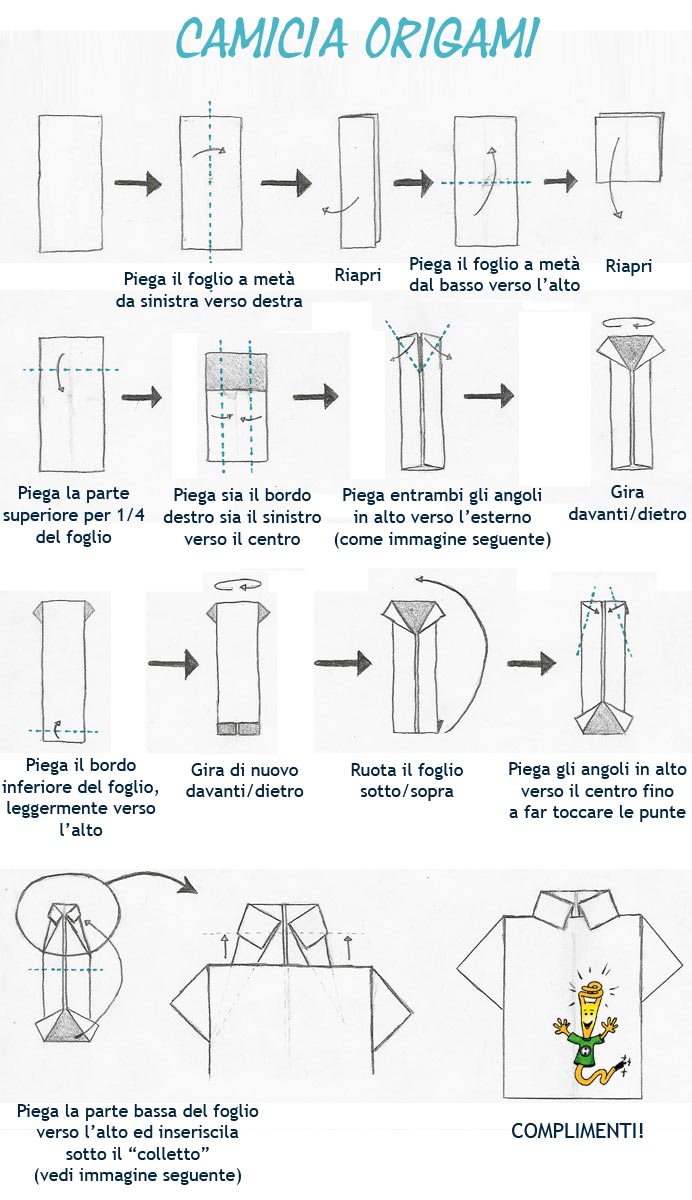 CAMICIA ORIGAMI

Piega il foglio a metà da sinistra verso destra

Riapri

Piega il foglio a metà dal basso verso l'alto

Riapri

Piega la parte superiore per 1/4 del foglio

Piega sia il bordo destro sia il sinistro verso il centro

Piega entrambi gli angoli in alto verso l'esterno (come immagine seguente)

Gira davanti/dietro

Piega il bordo inferiore del foglio, leggermente verso l'alto

Gira di nuovo davanti/dietro

Ruota il foglio sotto/sopra

Piega gli angoli in alto verso il centro fino a far toccare le punte

Piega la parte bassa del foglio verso l'alto ed inseriscila sotto il "colletto" (vedi immagine seguente)

COMPLIMENTI!