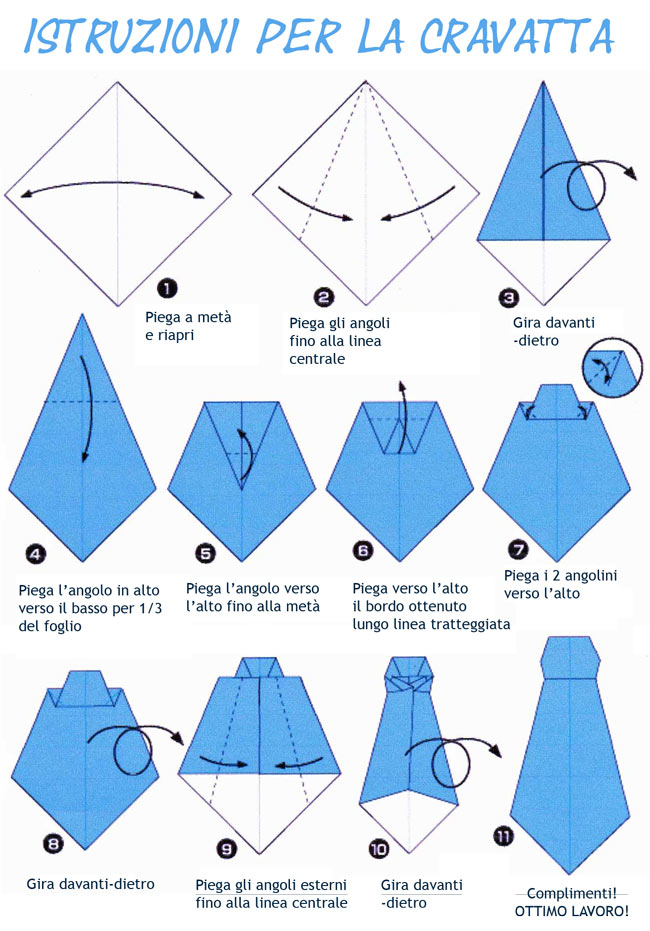 ISTRUZIONI PER LA CRAVATTA

1
Piega a metà e riapri

2
Piega gli angoli fino alla linea centrale

3
Gira davanti -dietro

4
Piega l'angolo in alto verso il basso per 1/3 del foglio

5
Piega l'angolo verso l'alto fino alla metà

6
Piega verso l'alto il bordo ottenuto lungo linea tratteggiata

7
Piega i 2 angolini verso l'alto

8
Gira davanti-dietro

9
Piega gli angoli esterni fino alla linea centrale

10
Gira davanti -dietro

11
Complimenti! OTTIMO LAVORO!